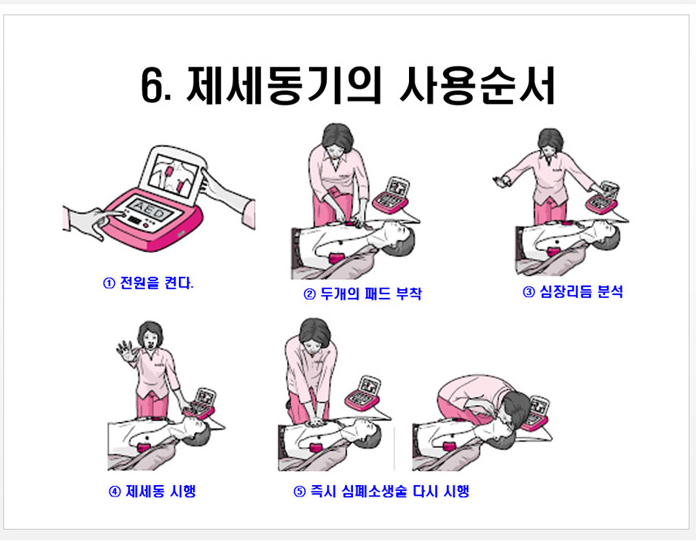 6. 제세동기의 사용순서

AED

① 전원을 켠다.

② 두개의 패드 부착

③ 심장리듬 분석

④ 제세동 시행

⑤ 즉시 심폐소생술 다시 시행